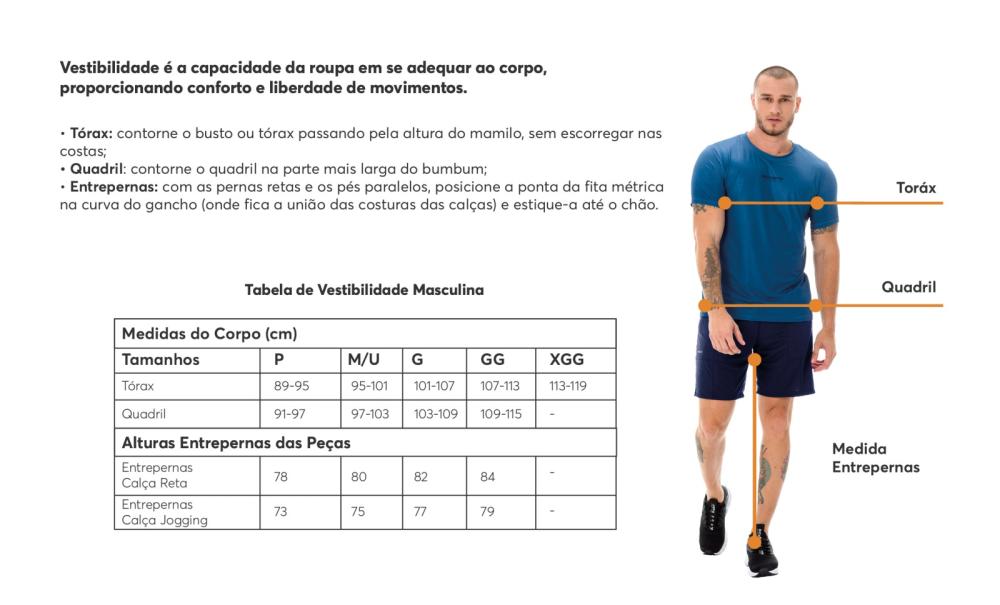 Vestibilidade é a capacidade da roupa em se adequar ao corpo, proporcionando conforto e liberdade de movimentos.

• Tórax: contorne o busto ou tórax passando pela altura do mamilo, sem escorregar nas costas;
• Quadril: contorne o quadril na parte mais larga do bumbum;
• Entrepernas: com as pernas retas e os pés paralelos, posicione a ponta da fita métrica na curva do gancho (onde fica a união das costuras das calças) e estique-a até o chão.

Tabela de Vestibilidade Masculina

| Medidas do Corpo (cm) | | | | | |
|---|---|---|---|---|---|
| Tamanhos | P | M/U | G | GG | XGG |
| Tórax | 89-95 | 95-101 | 101-107 | 107-113 | 113-119 |
| Quadril | 91-97 | 97-103 | 103-109 | 109-115 | - |
| Alturas Entrepernas das Peças | | | | | |
| Entrepernas Calça Reta | 78 | 80 | 82 | 84 | - |
| Entrepernas Calça Jogging | 73 | 75 | 77 | 79 | - |

Toráx

Quadril

Medida Entrepernas